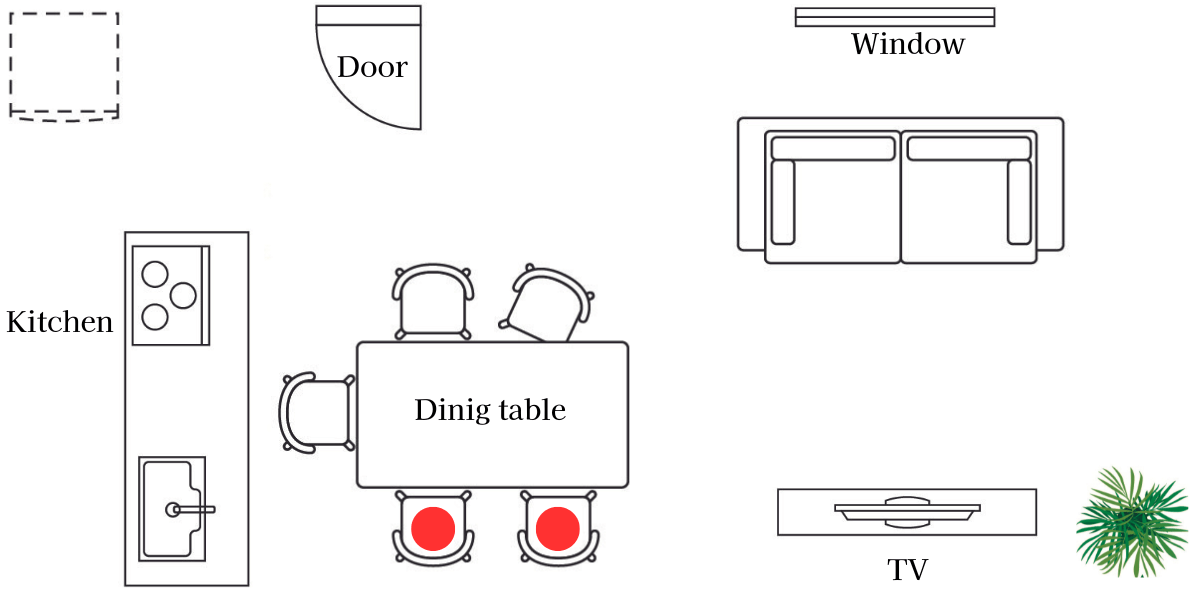 Door

Window

Kitchen

Dinig table

TV